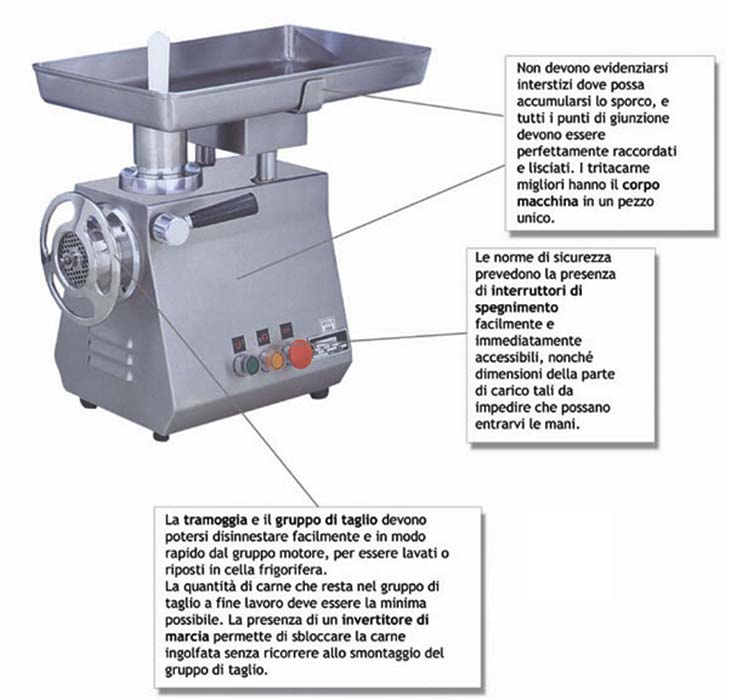 Non devono evidenziarsi interstizi dove possa accumularsi lo sporco, e tutti i punti di giunzione devono essere perfettamente raccordati e lisciati. I tritacarne migliori hanno il corpo macchina in un pezzo unico.

Le norme di sicurezza prevedono la presenza di interruttori di spegnimento facilmente e immediatamente accessibili, nonché dimensioni della parte di carico tali da impedire che possano entrarvi le mani.

La tramoggia e il gruppo di taglio devono potersi disinnestare facilmente e in modo rapido dal gruppo motore, per essere lavati o riposti in cella frigorifera.
La quantità di carne che resta nel gruppo di taglio a fine lavoro deve essere la minima possibile. La presenza di un invertitore di marcia permette di sbloccare la carne ingolfata senza ricorrere allo smontaggio del gruppo di taglio.